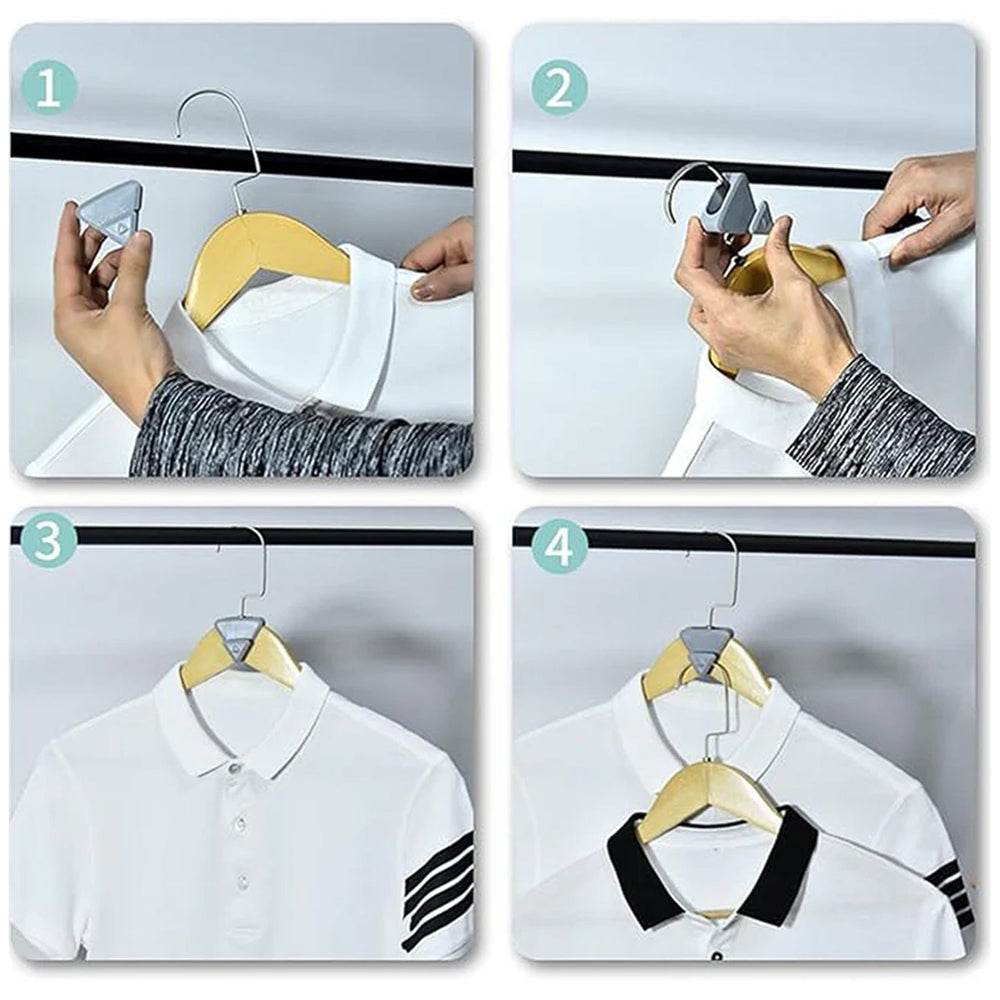 1

2

3

4